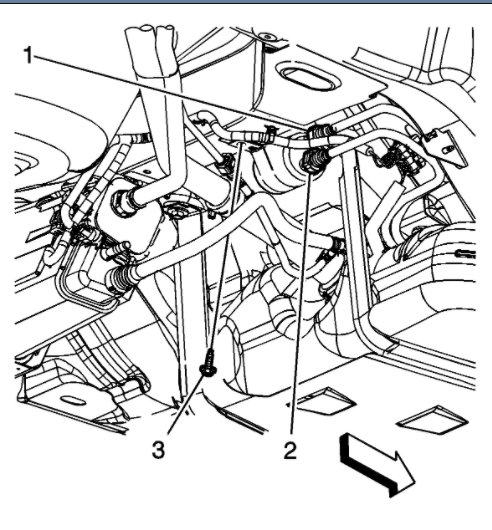 1
3
2