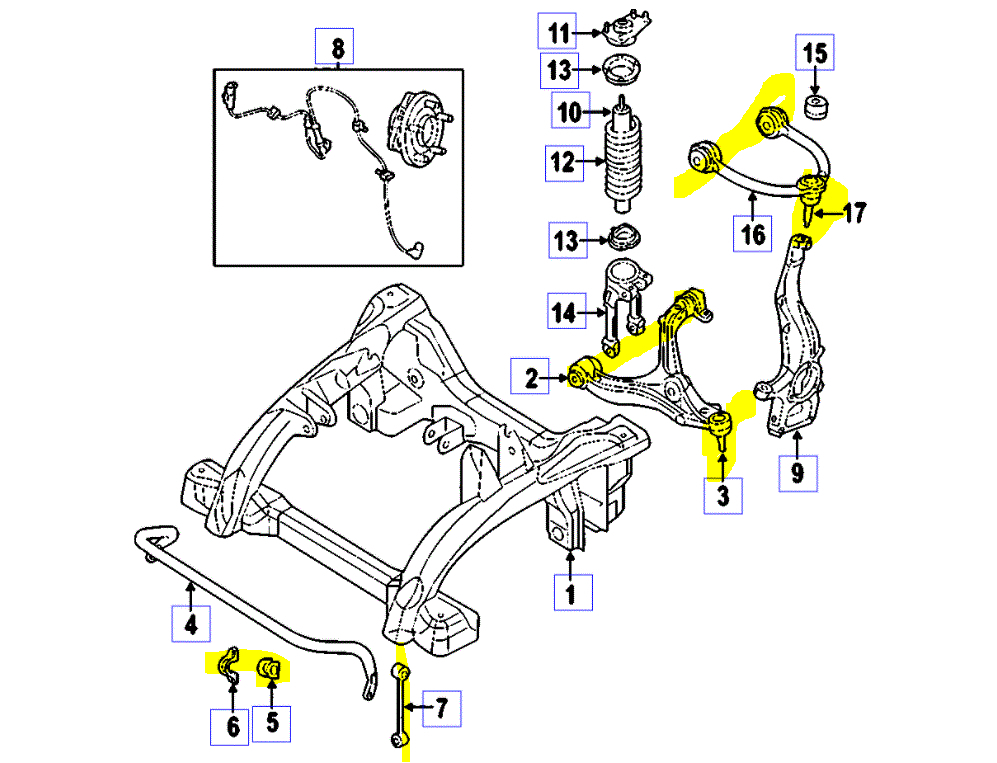 8
11
13
10
12
13
14
15
16
17
2
3
9
1
4
6
5
7