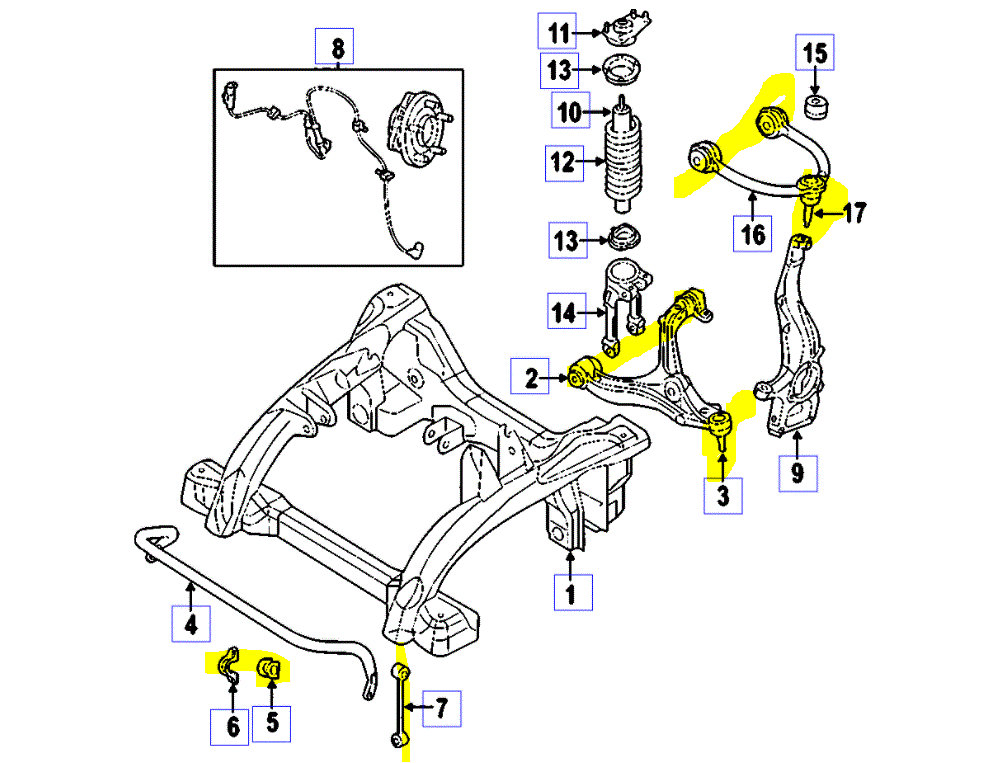 8
11
13
10
12
13
14
15
16
17
2
3
9
1
4
6
5
7