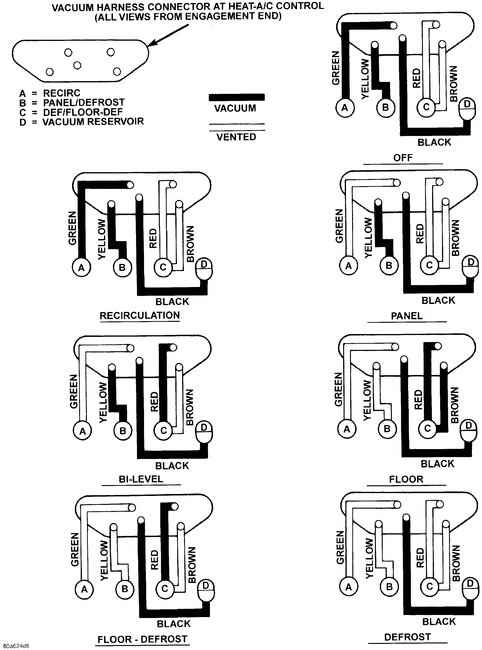 VACUUM HARNESS CONNECTOR AT HEAT-A/C CONTROL
(ALL VIEWS FROM ENGAGEMENT END)

A = RECIRC
B = PANEL/DEFROST
C = DEF/FLOOR-DEF
D = VACUUM RESERVOIR

VACUUM

VENTED

GREEN
YELLOW
RED
BROWN
A
B
C
D
BLACK
OFF

GREEN
YELLOW
RED
BROWN
A
B
C
D
BLACK
RECIRCULATION

GREEN
YELLOW
RED
BROWN
A
B
C
D
BLACK
PANEL

GREEN
YELLOW
RED
BROWN
A
B
C
D
BLACK
BI-LEVEL

GREEN
YELLOW
RED
BROWN
A
B
C
D
BLACK
FLOOR

GREEN
YELLOW
RED
BROWN
A
B
C
D
BLACK
FLOOR - DEFROST

GREEN
YELLOW
RED
BROWN
A
B
C
D
BLACK
DEFROST

80a624d6