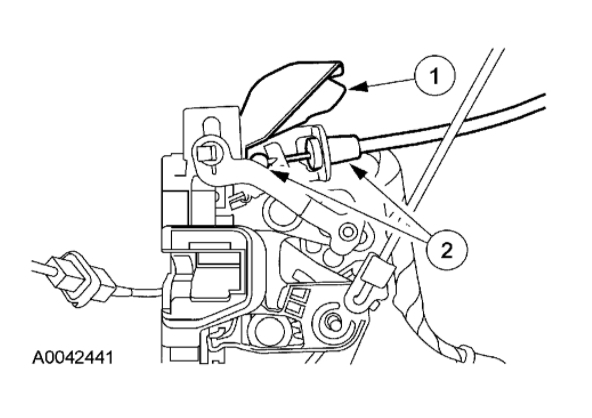 1

2

A0042441