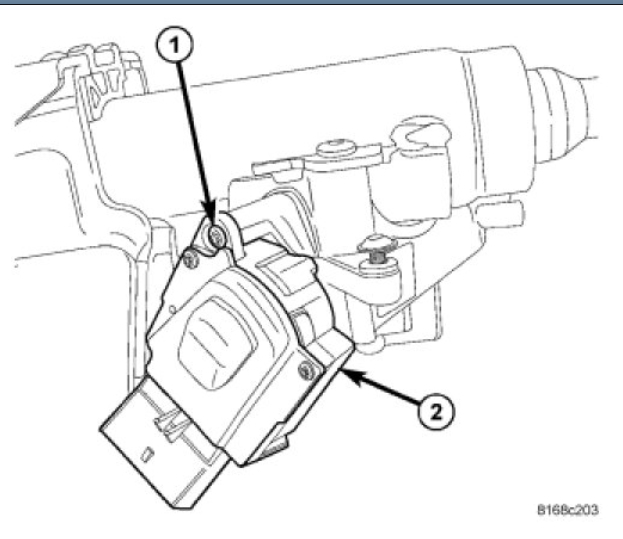 1
2
8168c203