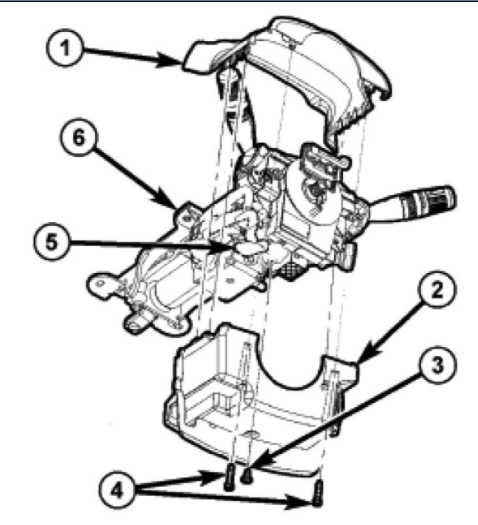 1
6
5
2
3
4