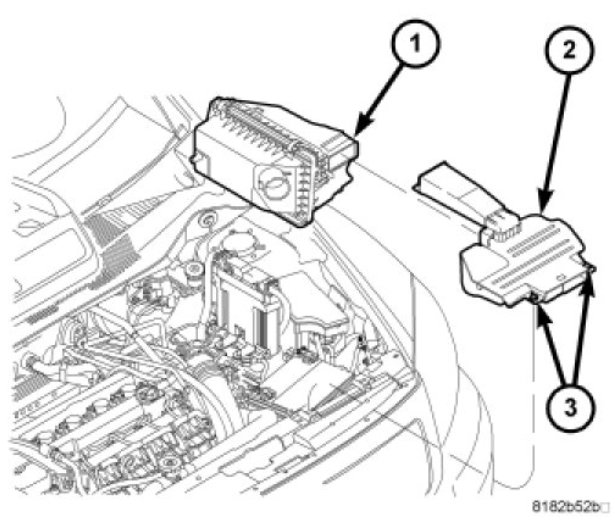 1
2
3
8182b52b