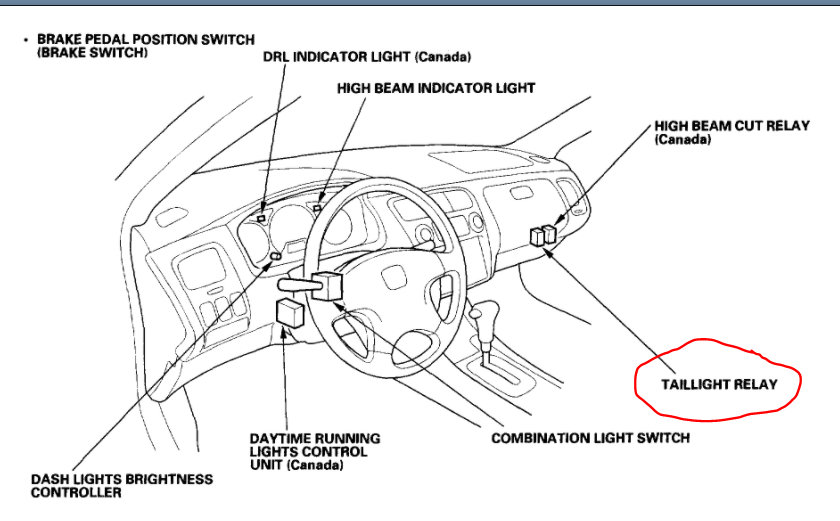 • BRAKE PEDAL POSITION SWITCH (BRAKE SWITCH)

DRL INDICATOR LIGHT (Canada)

HIGH BEAM INDICATOR LIGHT

HIGH BEAM CUT RELAY (Canada)

TAILLIGHT RELAY

COMBINATION LIGHT SWITCH

DAYTIME RUNNING LIGHTS CONTROL UNIT (Canada)

DASH LIGHTS BRIGHTNESS CONTROLLER