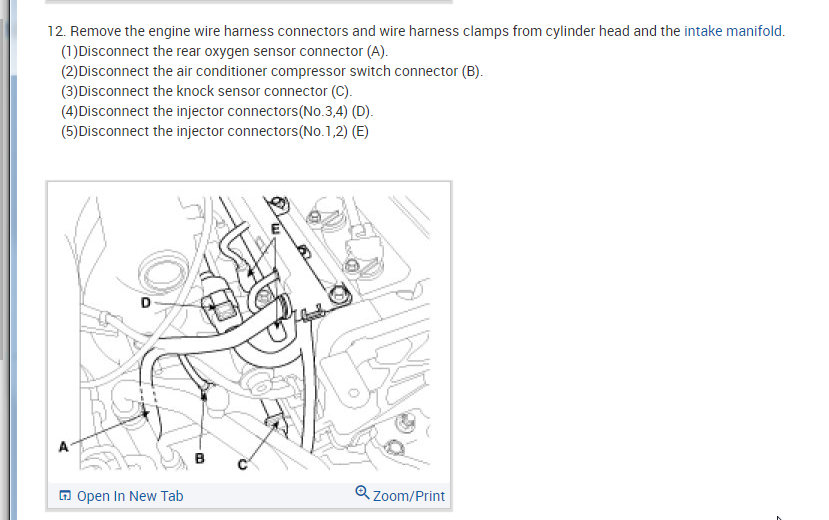 12. Remove the engine wire harness connectors and wire harness clamps from cylinder head and the intake manifold.
(1)Disconnect the rear oxygen sensor connector (A).
(2)Disconnect the air conditioner compressor switch connector (B).
(3)Disconnect the knock sensor connector (C).
(4)Disconnect the injector connectors(No.3,4) (D).
(5)Disconnect the injector connectors(No.1,2) (E)

E
D
A
B
C

Open In New Tab
Zoom/Print