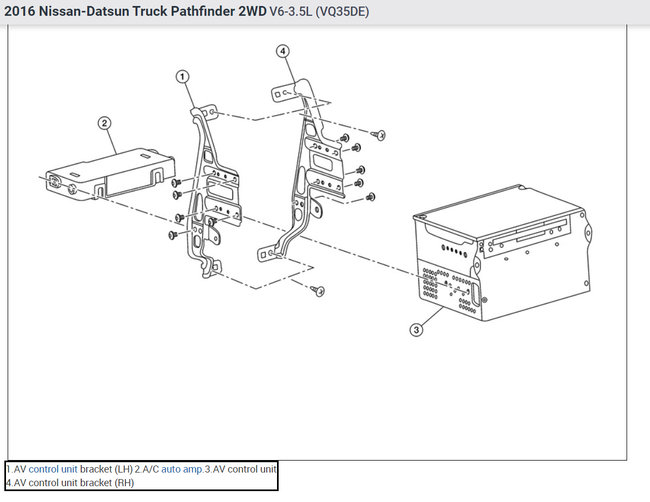 2016 Nissan-Datsun Truck Pathfinder 2WD V6-3.5L (VQ35DE)

4

1

2

3

1.AV control unit bracket (LH) 2.A/C auto amp.3.AV control unit
4.AV control unit bracket (RH)