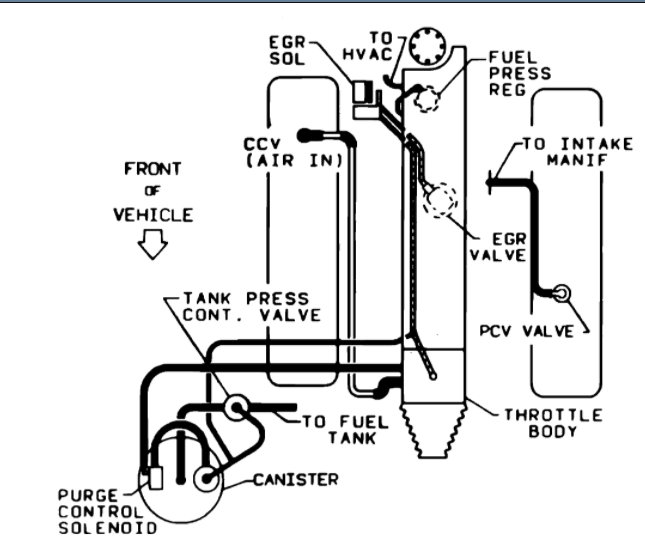 EGR SOL

TO HVAC

FUEL PRESS REG

CCV (AIR IN)

TO INTAKE MANIF

FRONT OF VEHICLE

EGR VALVE

TANK PRESS CONT. VALVE

PCV VALVE

TO FUEL TANK

THROTTLE BODY

CANISTER

PURGE CONTROL SOLENOID