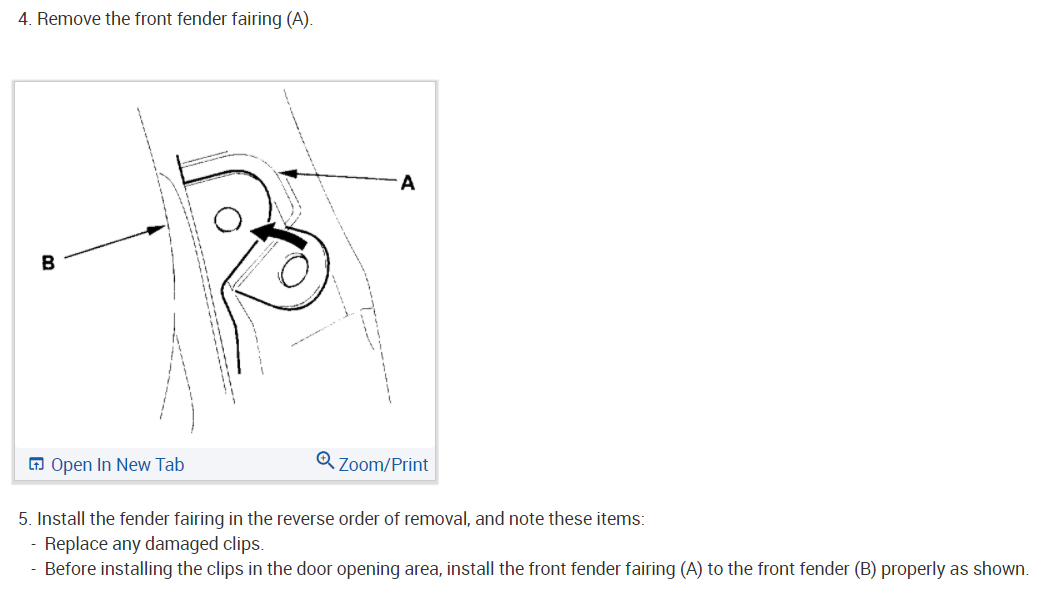 4. Remove the front fender fairing (A).

A

B

Open In New Tab

Zoom/Print

5. Install the fender fairing in the reverse order of removal, and note these items:
- Replace any damaged clips.
- Before installing the clips in the door opening area, install the front fender fairing (A) to the front fender (B) properly as shown.