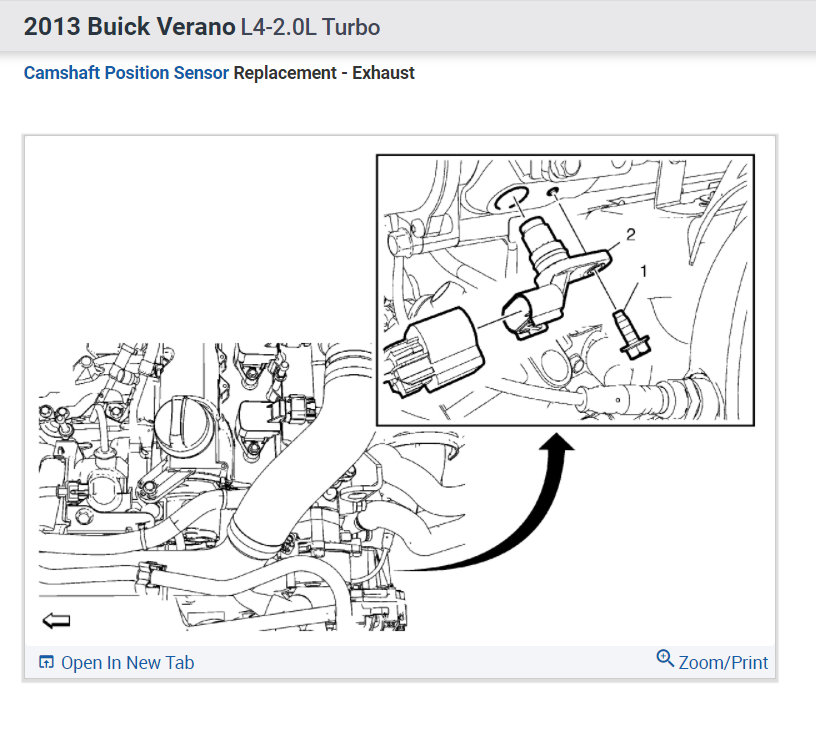 2013 Buick Verano L4-2.0L Turbo

Camshaft Position Sensor Replacement - Exhaust

2

1

Open In New Tab

Zoom/Print