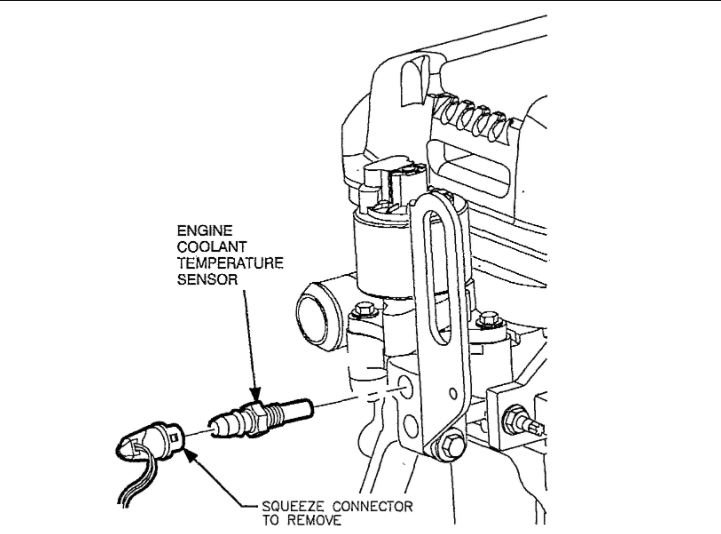 ENGINE COOLANT TEMPERATURE SENSOR

SQUEEZE CONNECTOR TO REMOVE