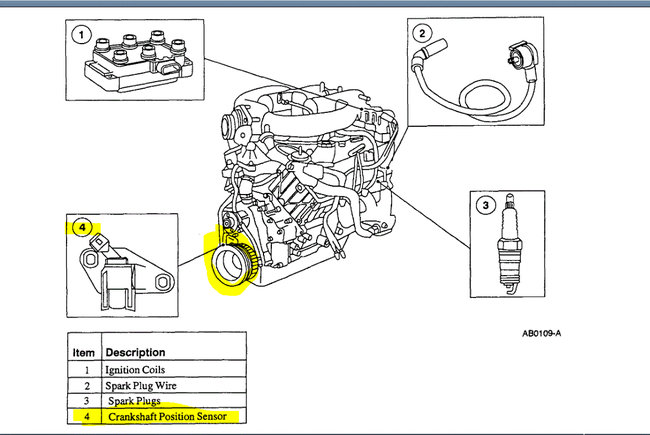 1

2

3

4

AB0109-A

| Item | Description |
|---|---|
| 1 | Ignition Coils |
| 2 | Spark Plug Wire |
| 3 | Spark Plugs |
| 4 | Crankshaft Position Sensor |