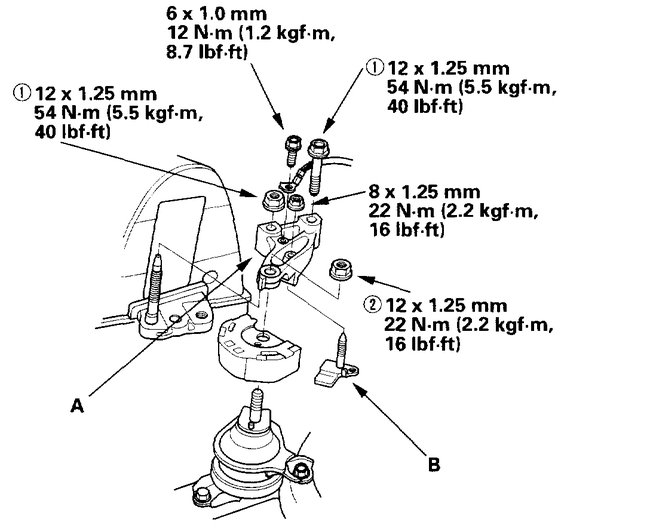 6 x 1.0 mm
12 N·m (1.2 kgf·m,
8.7 lbf·ft)

① 12 x 1.25 mm
54 N·m (5.5 kgf·m,
40 lbf·ft)

① 12 x 1.25 mm
54 N·m (5.5 kgf·m,
40 lbf·ft)

8 x 1.25 mm
22 N·m (2.2 kgf·m,
16 lbf·ft)

② 12 x 1.25 mm
22 N·m (2.2 kgf·m,
16 lbf·ft)

A

B