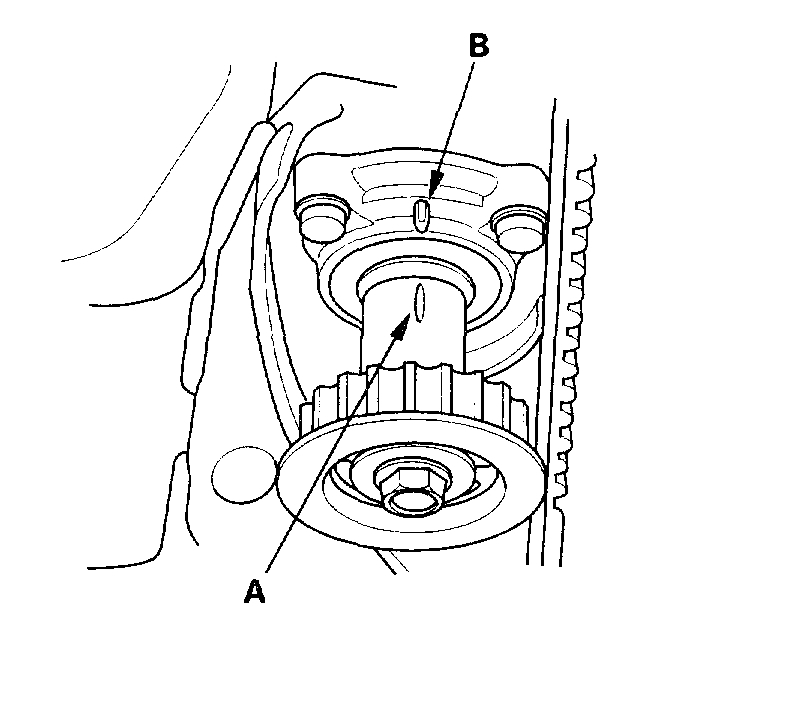 B

A