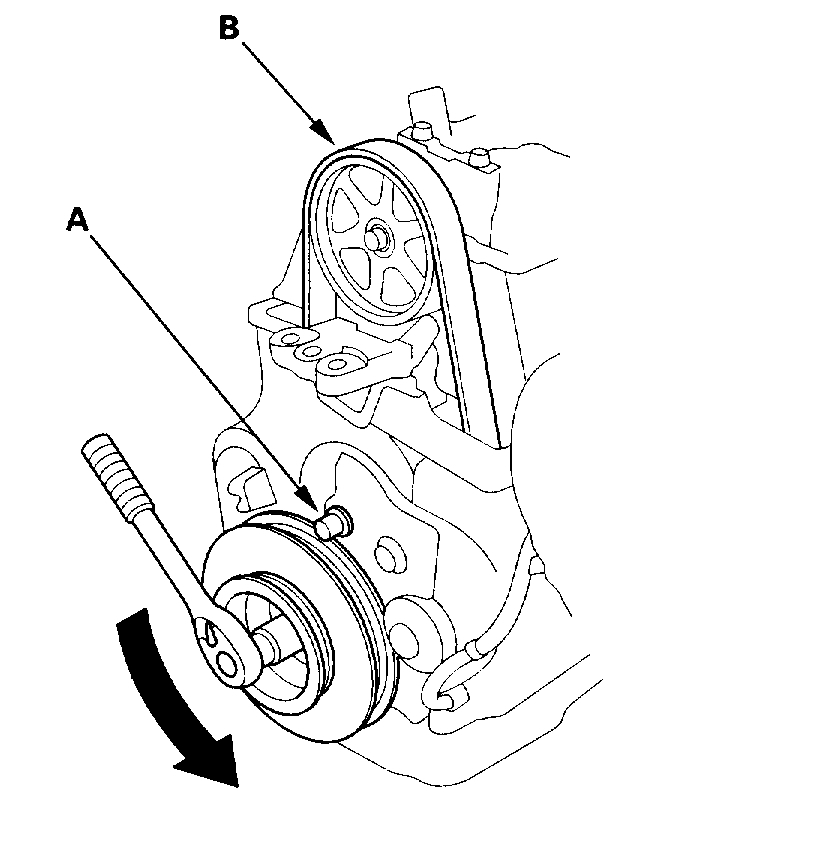 B

A