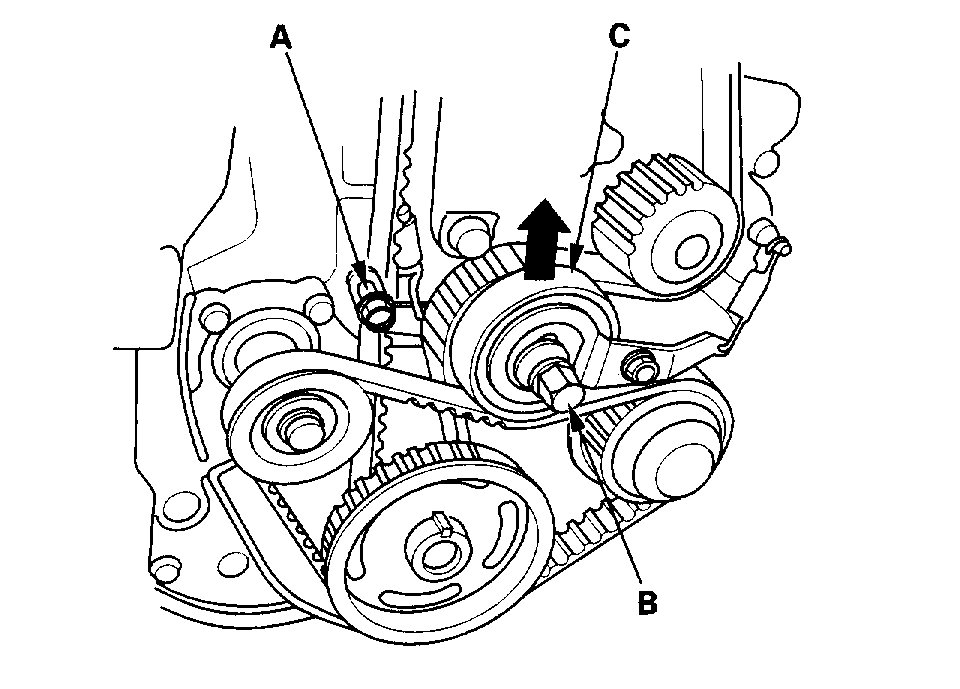 A
C
B