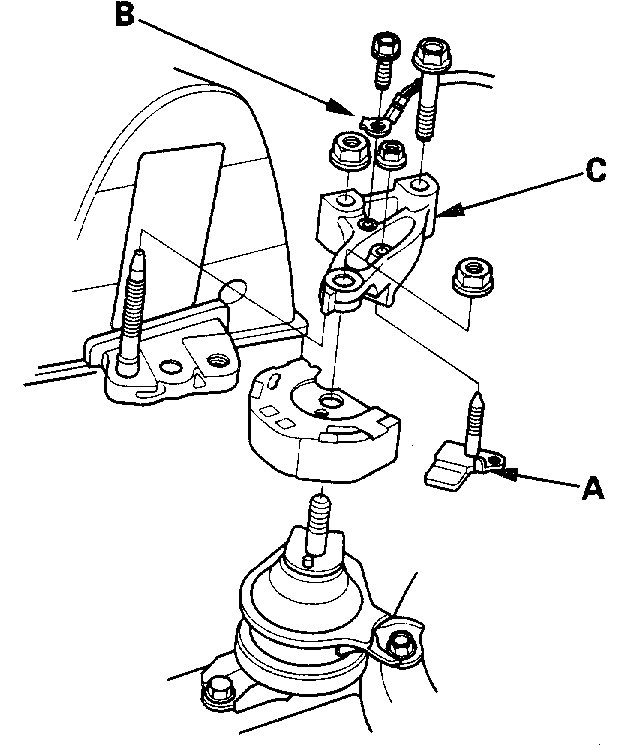 B
C
A