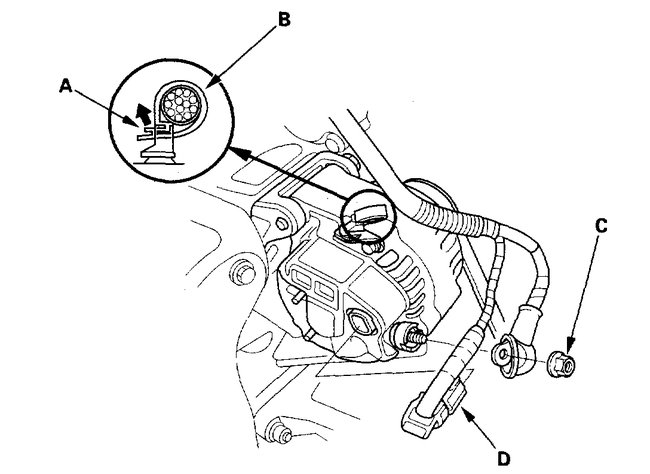 B
A
C
D