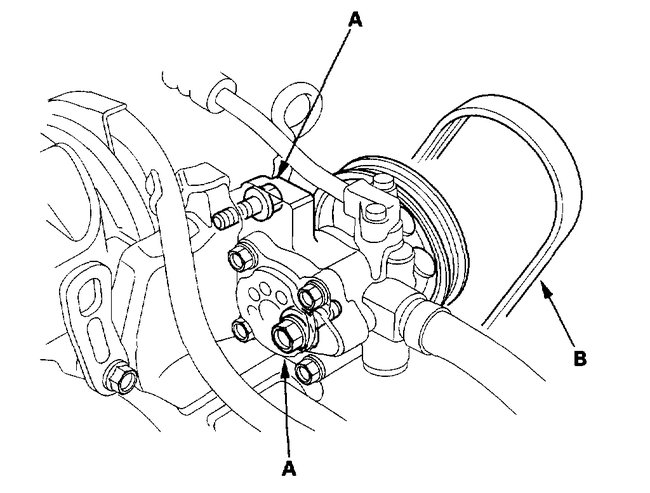 A

B

A