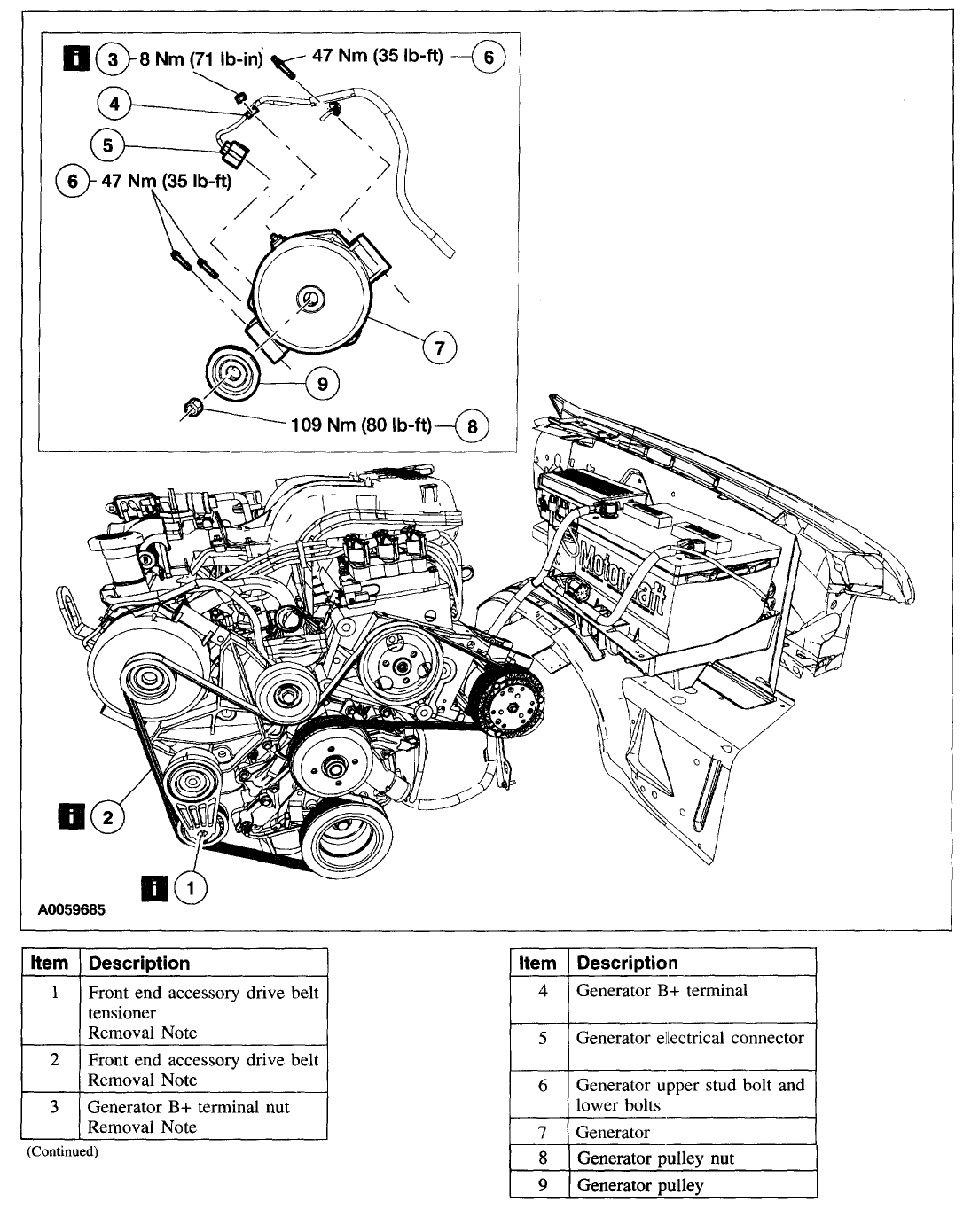 3 8 Nm (71 lb-in)
47 Nm (35 lb-ft) 6
4
5
6 47 Nm (35 lb-ft)
7
9
109 Nm (80 lb-ft) 8
Motorcraft
2
1
A0059685

| Item | Description |
|---|---|
| 1 | Front end accessory drive belt tensioner Removal Note |
| 2 | Front end accessory drive belt Removal Note |
| 3 | Generator B+ terminal nut Removal Note |

(Continued)

| Item | Description |
|---|---|
| 4 | Generator B+ terminal |
| 5 | Generator electrical connector |
| 6 | Generator upper stud bolt and lower bolts |
| 7 | Generator |
| 8 | Generator pulley nut |
| 9 | Generator pulley |