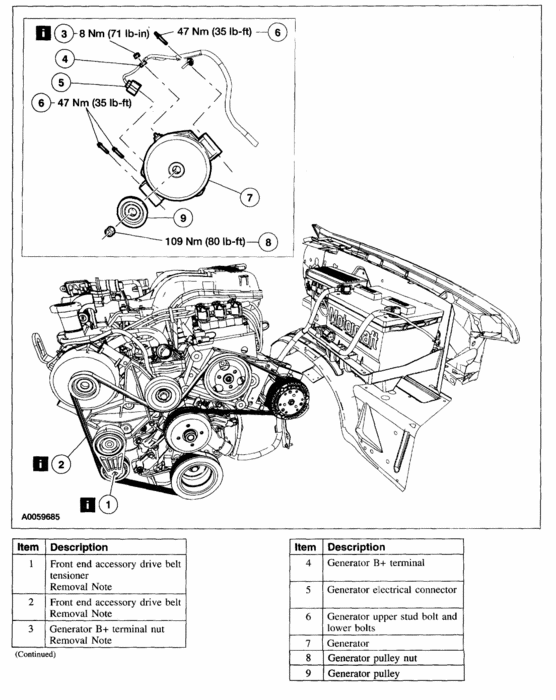 i 3 8 Nm (71 lb-in)
47 Nm (35 lb-ft) 6
4
5
6 47 Nm (35 lb-ft)
7
9
109 Nm (80 lb-ft) 8
Motorcraft
i 2
i 1
A0059685

| Item | Description |
|---|---|
| 1 | Front end accessory drive belt tensioner Removal Note |
| 2 | Front end accessory drive belt Removal Note |
| 3 | Generator B+ terminal nut Removal Note |

(Continued)

| Item | Description |
|---|---|
| 4 | Generator B+ terminal |
| 5 | Generator electrical connector |
| 6 | Generator upper stud bolt and lower bolts |
| 7 | Generator |
| 8 | Generator pulley nut |
| 9 | Generator pulley |