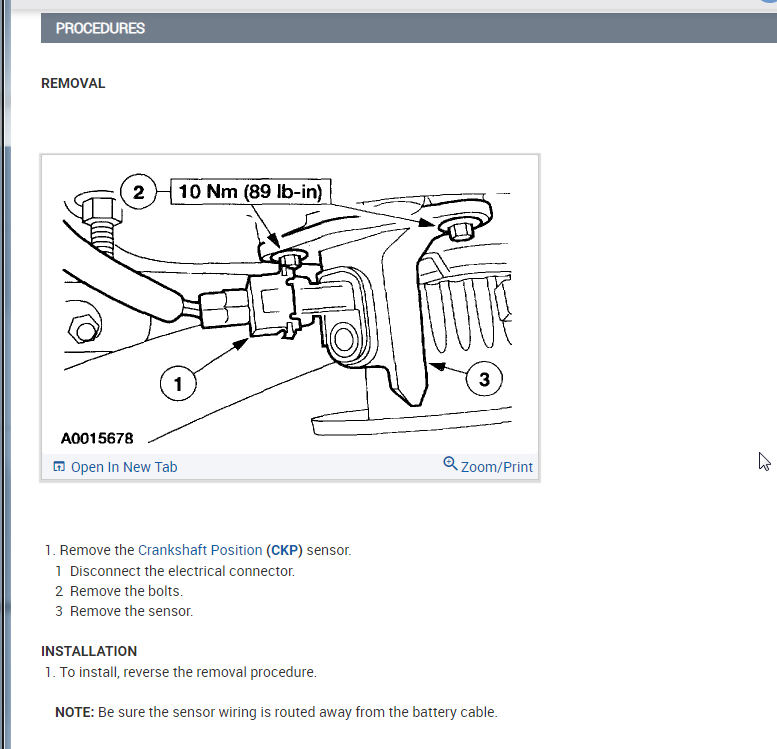 PROCEDURES

REMOVAL

2 10 Nm (89 lb-in)

1

3

A0015678

Open In New Tab

Zoom/Print

1. Remove the Crankshaft Position (CKP) sensor.
1 Disconnect the electrical connector.
2 Remove the bolts.
3 Remove the sensor.

INSTALLATION
1. To install, reverse the removal procedure.

NOTE: Be sure the sensor wiring is routed away from the battery cable.