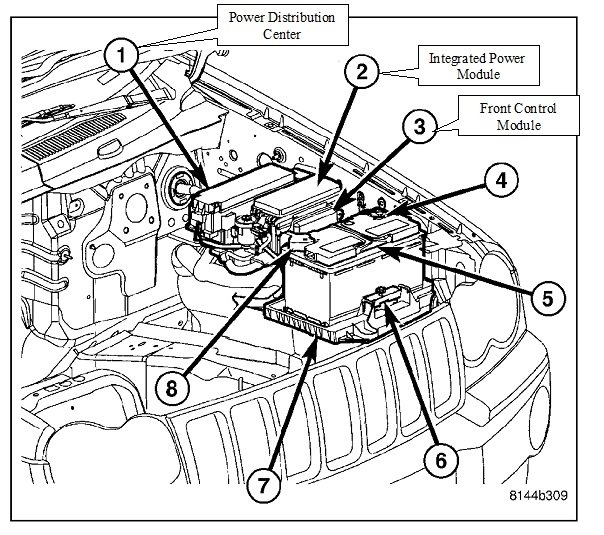 Power Distribution Center

1

2

Integrated Power Module

3

Front Control Module

4

5

8

7

6

8144b309