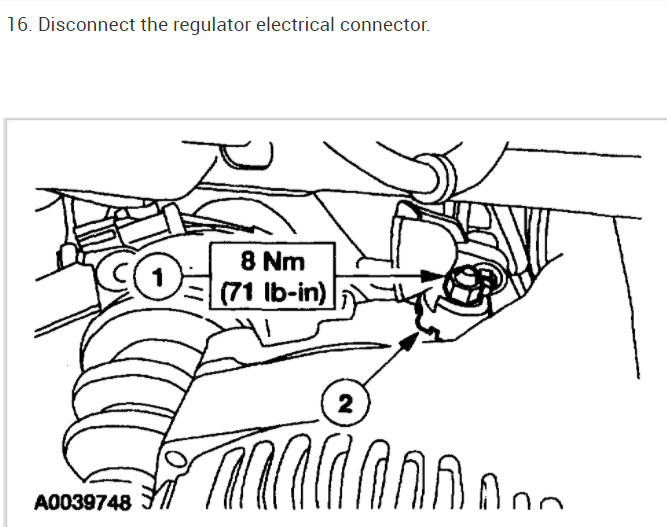 16. Disconnect the regulator electrical connector.

1
8 Nm
(71 lb-in)
2
A0039748