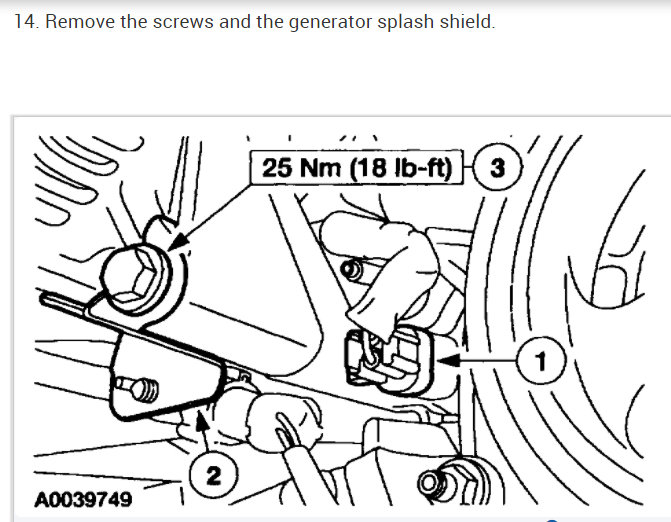 14. Remove the screws and the generator splash shield.

25 Nm (18 lb-ft)
3
1
2
A0039749