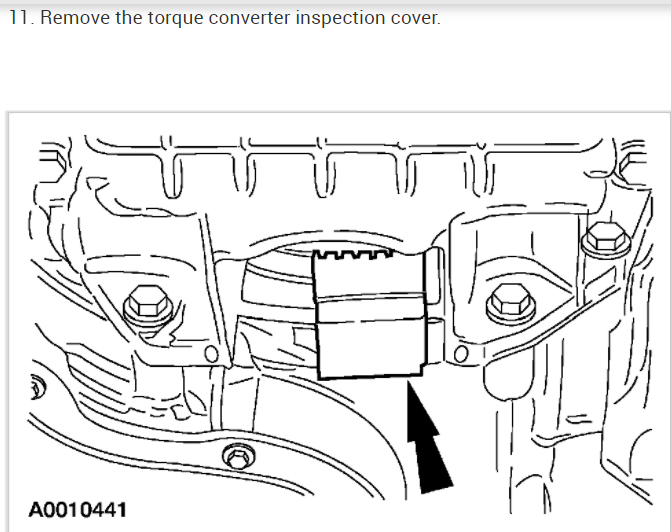 11. Remove the torque converter inspection cover.

A0010441