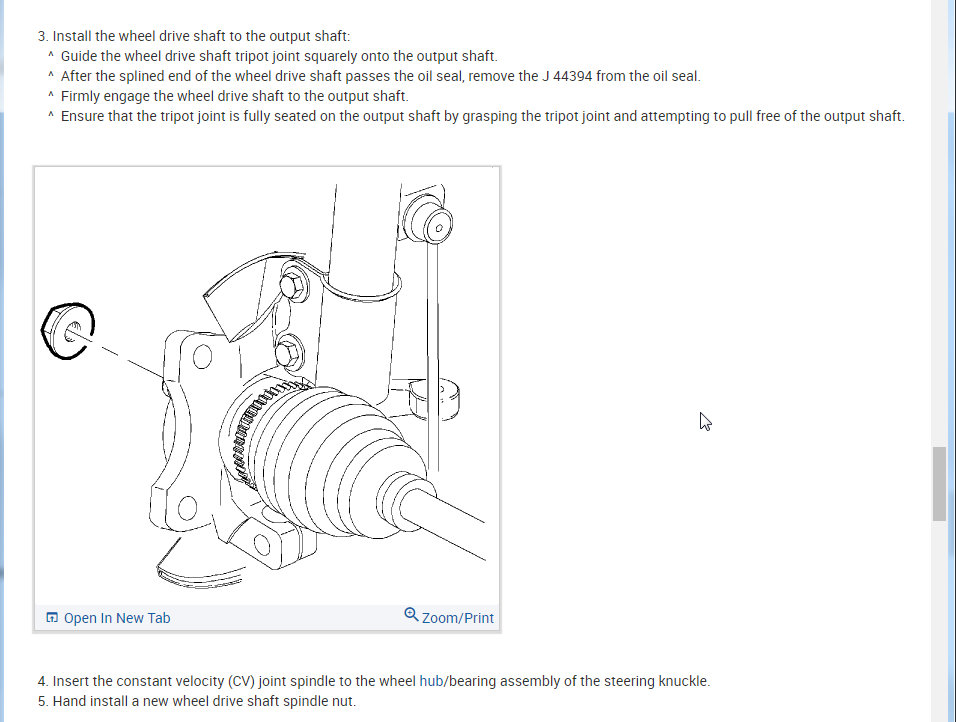 3. Install the wheel drive shaft to the output shaft:
^ Guide the wheel drive shaft tripot joint squarely onto the output shaft.
^ After the splined end of the wheel drive shaft passes the oil seal, remove the J 44394 from the oil seal.
^ Firmly engage the wheel drive shaft to the output shaft.
^ Ensure that the tripot joint is fully seated on the output shaft by grasping the tripot joint and attempting to pull free of the output shaft.

Open In New Tab
Zoom/Print

4. Insert the constant velocity (CV) joint spindle to the wheel hub/bearing assembly of the steering knuckle.
5. Hand install a new wheel drive shaft spindle nut.