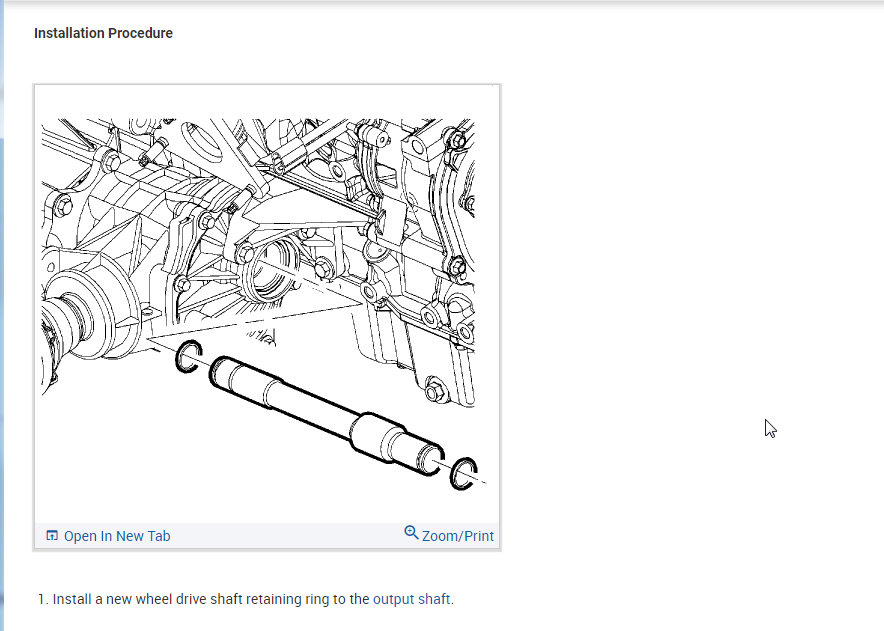 Installation Procedure

Open In New Tab

Zoom/Print

1. Install a new wheel drive shaft retaining ring to the output shaft.