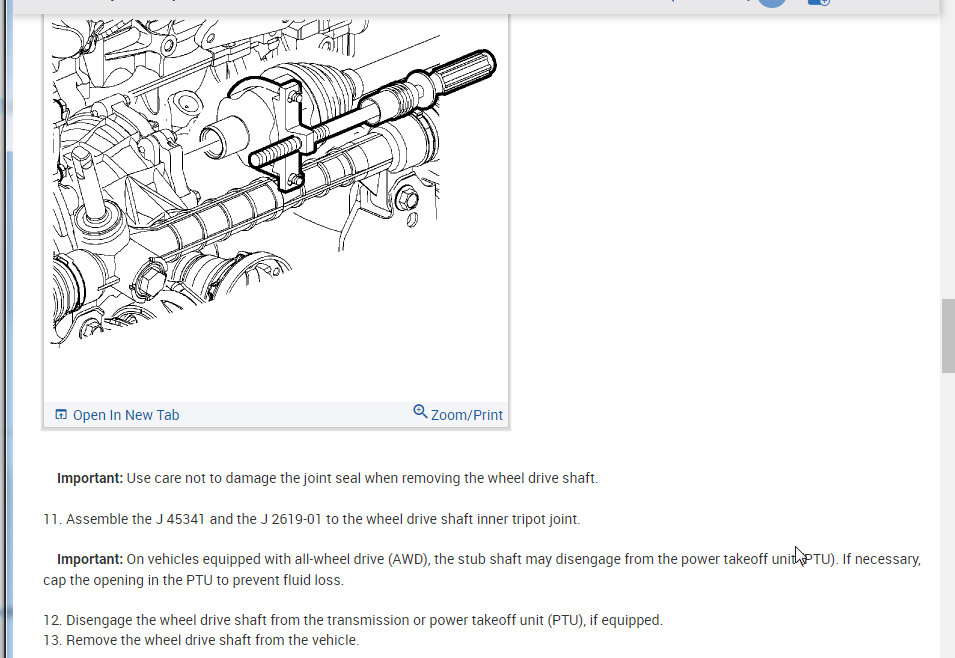 Open In New Tab

Zoom/Print

**Important:** Use care not to damage the joint seal when removing the wheel drive shaft.

11. Assemble the J 45341 and the J 2619-01 to the wheel drive shaft inner tripot joint.

**Important:** On vehicles equipped with all-wheel drive (AWD), the stub shaft may disengage from the power takeoff unit (PTU). If necessary, cap the opening in the PTU to prevent fluid loss.

12. Disengage the wheel drive shaft from the transmission or power takeoff unit (PTU), if equipped.
13. Remove the wheel drive shaft from the vehicle.