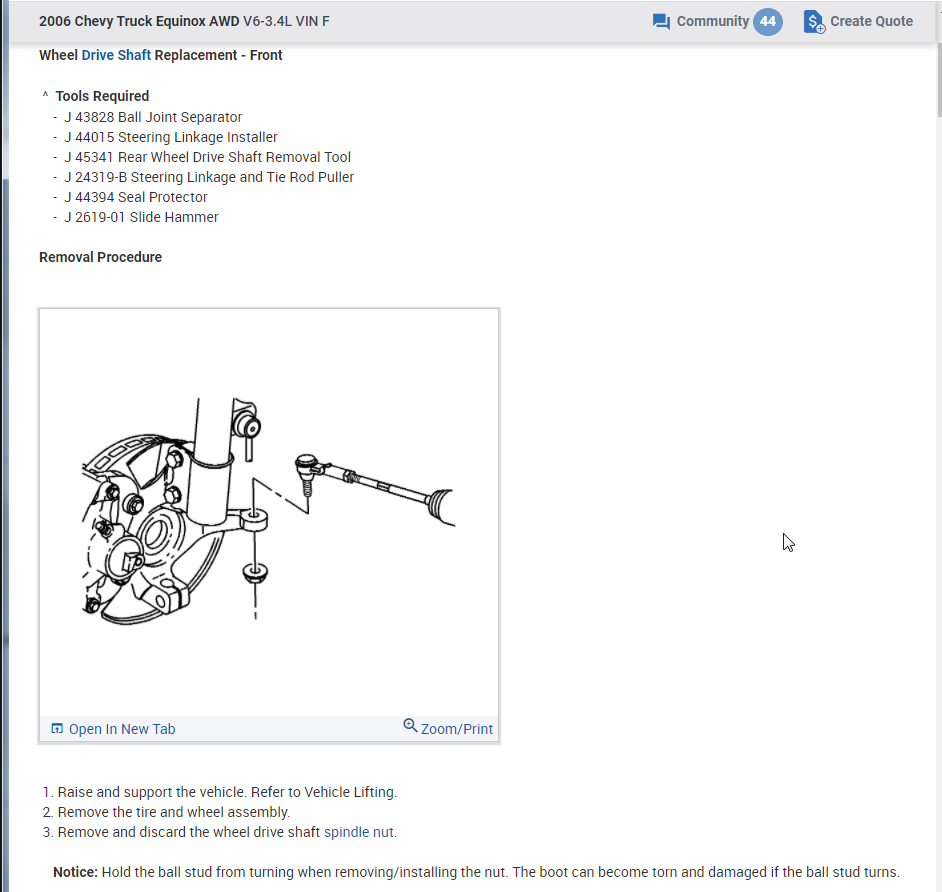 2006 Chevy Truck Equinox AWD V6-3.4L VIN F

Community 44

Create Quote

Wheel Drive Shaft Replacement - Front

^ Tools Required
- J 43828 Ball Joint Separator
- J 44015 Steering Linkage Installer
- J 45341 Rear Wheel Drive Shaft Removal Tool
- J 24319-B Steering Linkage and Tie Rod Puller
- J 44394 Seal Protector
- J 2619-01 Slide Hammer

Removal Procedure

Open In New Tab

Zoom/Print

1. Raise and support the vehicle. Refer to Vehicle Lifting.
2. Remove the tire and wheel assembly.
3. Remove and discard the wheel drive shaft spindle nut.

Notice: Hold the ball stud from turning when removing/installing the nut. The boot can become torn and damaged if the ball stud turns.