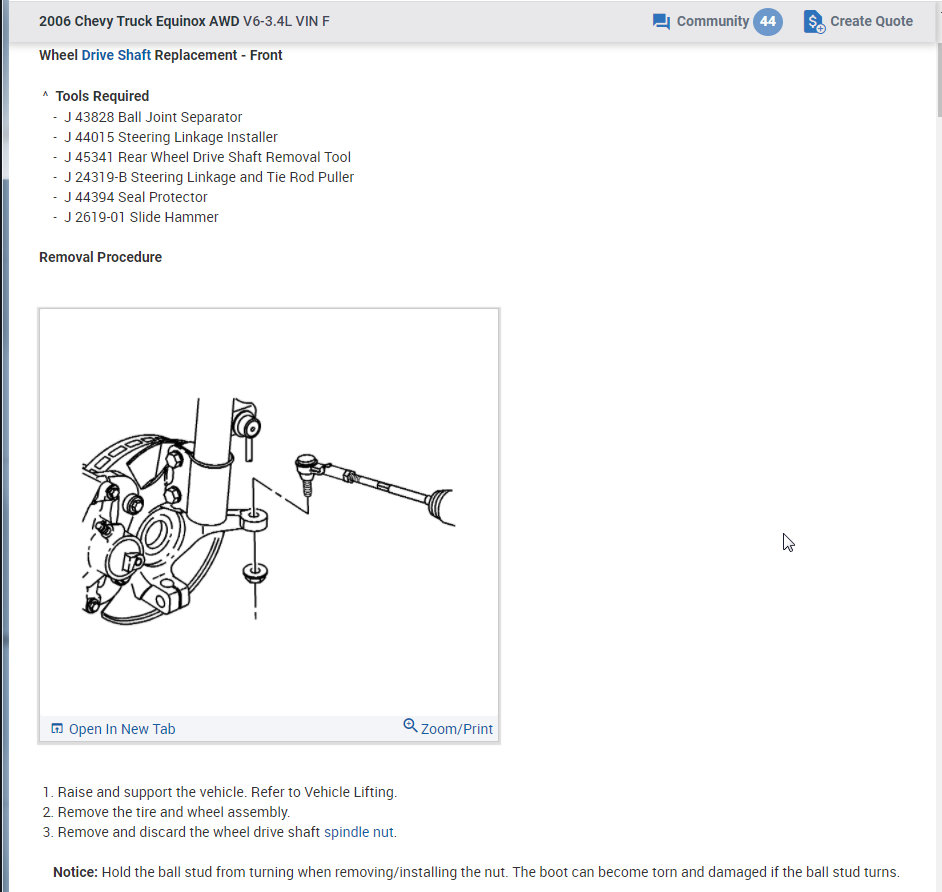 2006 Chevy Truck Equinox AWD V6-3.4L VIN F

Community 44

Create Quote

Wheel Drive Shaft Replacement - Front

^ Tools Required

- J 43828 Ball Joint Separator
- J 44015 Steering Linkage Installer
- J 45341 Rear Wheel Drive Shaft Removal Tool
- J 24319-B Steering Linkage and Tie Rod Puller
- J 44394 Seal Protector
- J 2619-01 Slide Hammer

Removal Procedure

Open In New Tab

Zoom/Print

1. Raise and support the vehicle. Refer to Vehicle Lifting.
2. Remove the tire and wheel assembly.
3. Remove and discard the wheel drive shaft spindle nut.

Notice: Hold the ball stud from turning when removing/installing the nut. The boot can become torn and damaged if the ball stud turns.