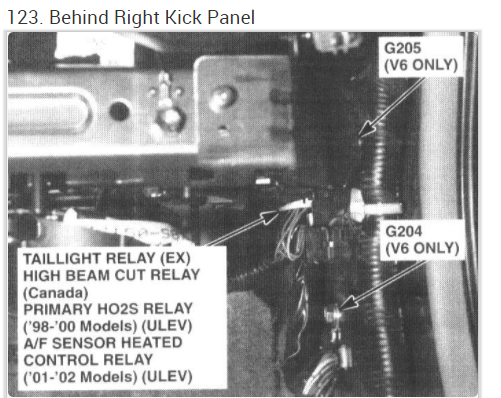 123. Behind Right Kick Panel

G205
(V6 ONLY)

G204
(V6 ONLY)

TAILLIGHT RELAY (EX)
HIGH BEAM CUT RELAY
(Canada)
PRIMARY HO2S RELAY
('98-'00 Models) (ULEV)
A/F SENSOR HEATED
CONTROL RELAY
('01-'02 Models) (ULEV)