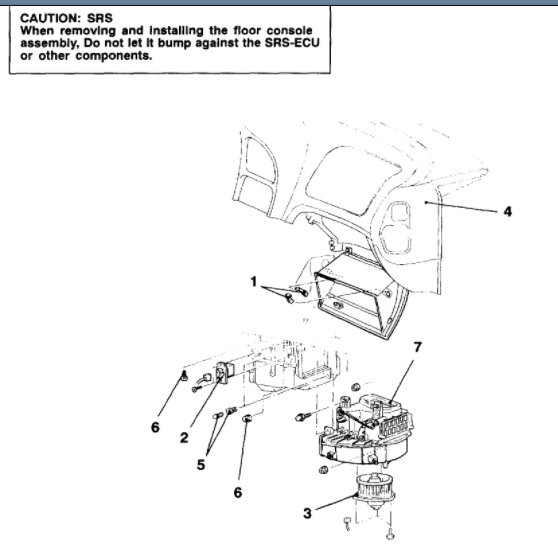 CAUTION: SRS
When removing and installing the floor console assembly, Do not let it bump against the SRS-ECU or other components.

4

1

7

6

2

5

6

3