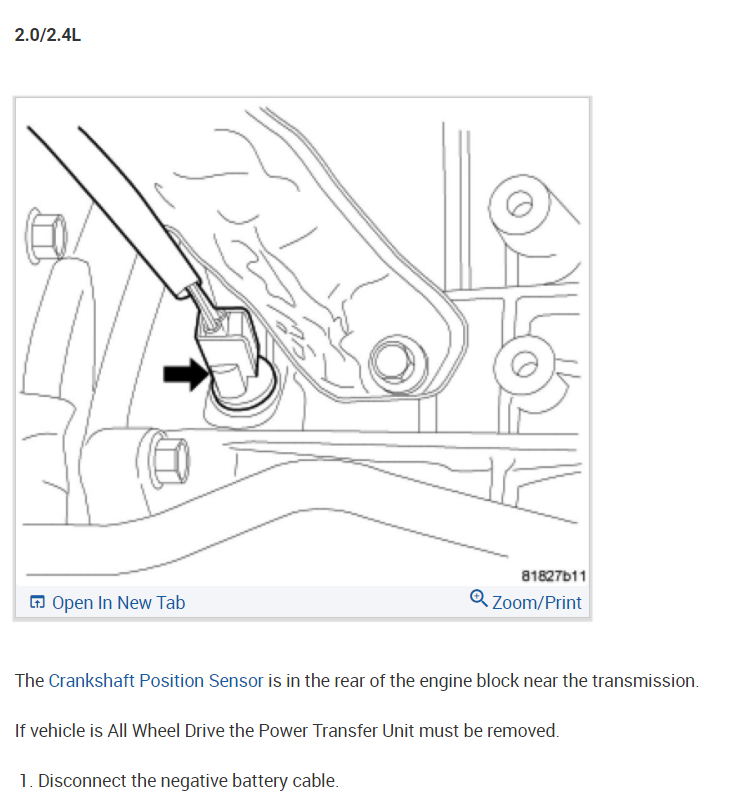 2.0/2.4L

81827b11

Open In New Tab

Zoom/Print

The Crankshaft Position Sensor is in the rear of the engine block near the transmission.

If vehicle is All Wheel Drive the Power Transfer Unit must be removed.

1. Disconnect the negative battery cable.