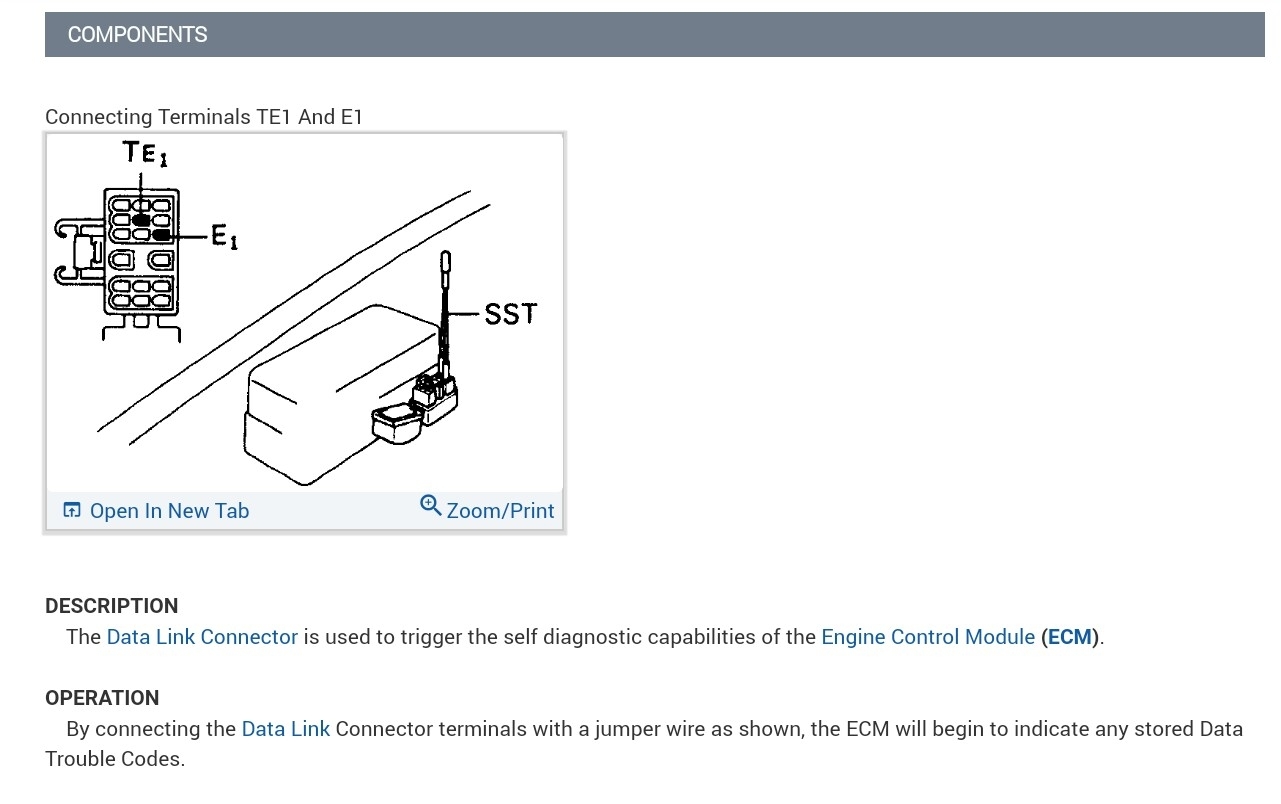 COMPONENTS

Connecting Terminals TE1 And E1

$TE_1$

$E_1$

SST

Open In New Tab

Zoom/Print

DESCRIPTION

The Data Link Connector is used to trigger the self diagnostic capabilities of the Engine Control Module (ECM).

OPERATION

By connecting the Data Link Connector terminals with a jumper wire as shown, the ECM will begin to indicate any stored Data Trouble Codes.