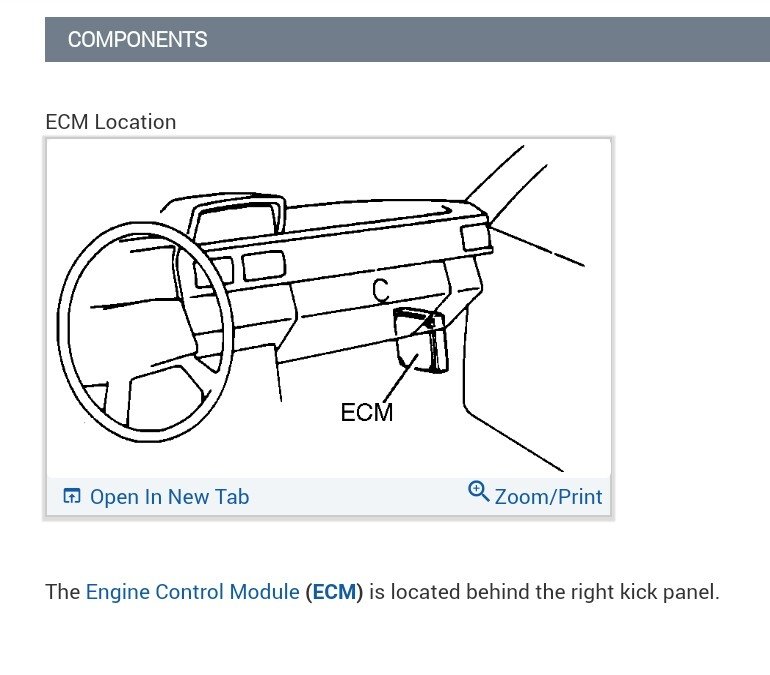 COMPONENTS

ECM Location

C

ECM

Open In New Tab

Zoom/Print

The Engine Control Module (ECM) is located behind the right kick panel.