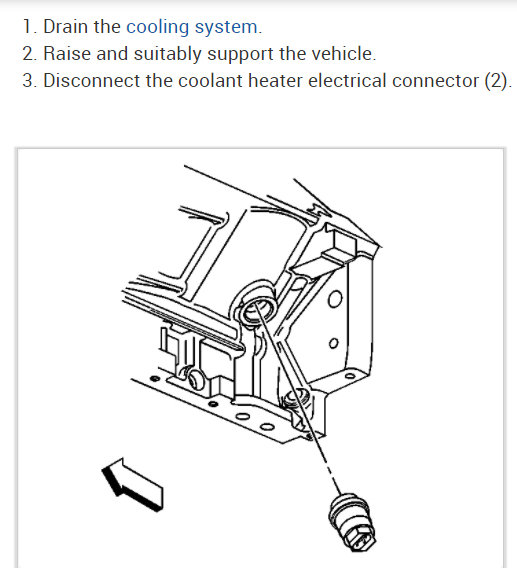 1. Drain the cooling system.
2. Raise and suitably support the vehicle.
3. Disconnect the coolant heater electrical connector (2).