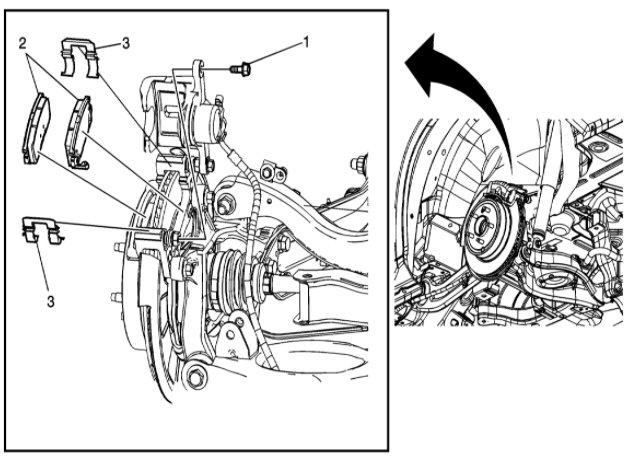 2
3
1
3