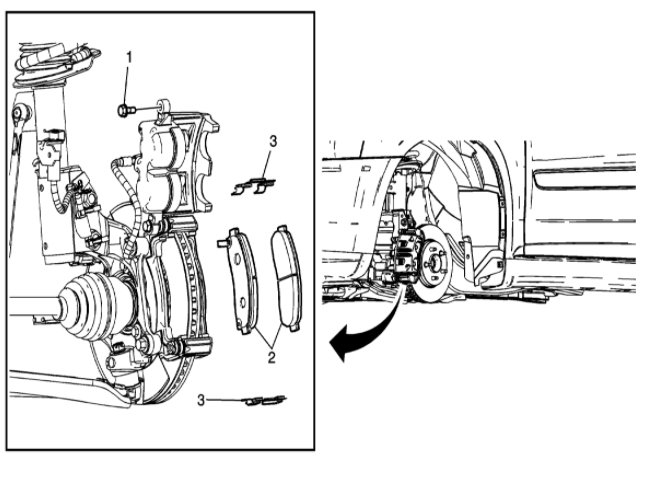 1
3
2
3