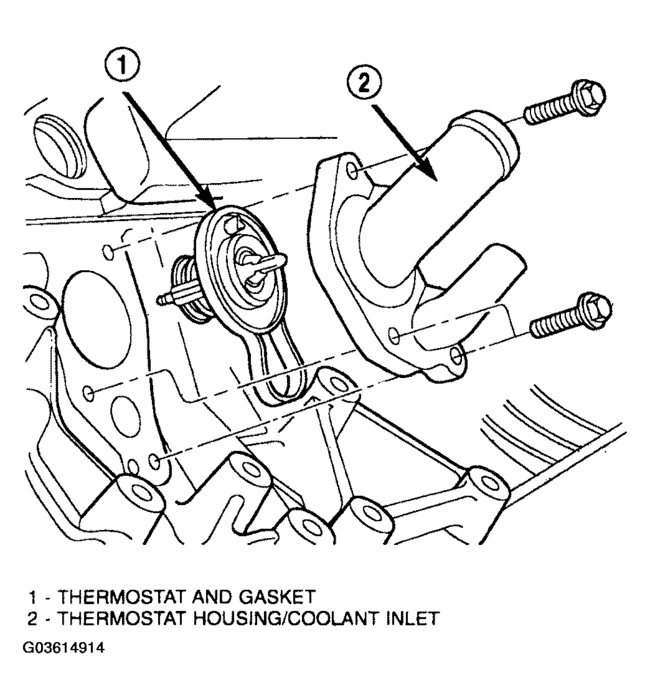 1

2

1 - THERMOSTAT AND GASKET
2 - THERMOSTAT HOUSING/COOLANT INLET

G03614914