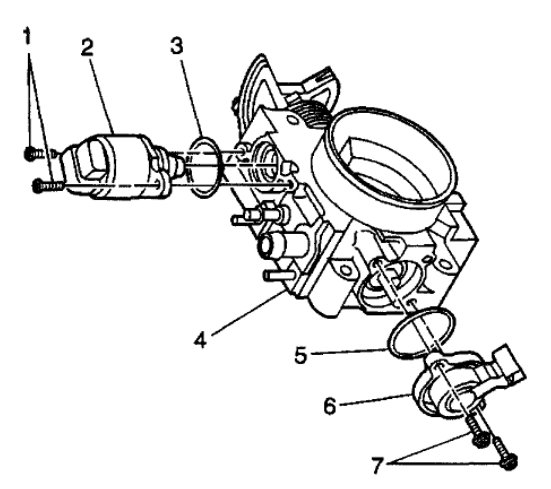 1
2
3
4
5
6
7