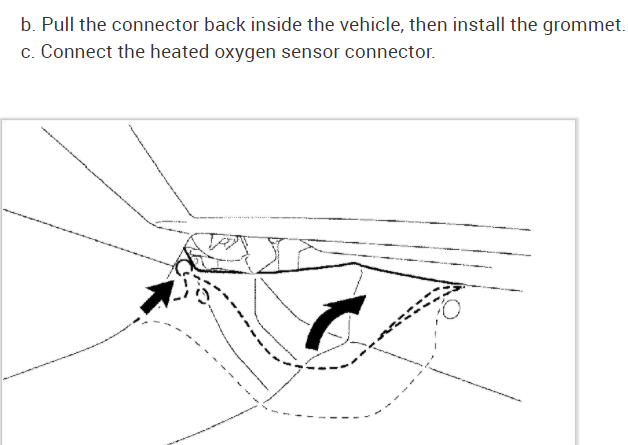 b. Pull the connector back inside the vehicle, then install the grommet.
c. Connect the heated oxygen sensor connector.