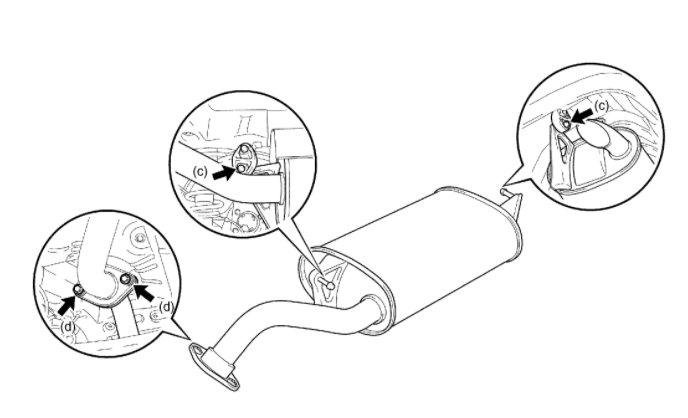 (c)
(c)
(d)
(d)