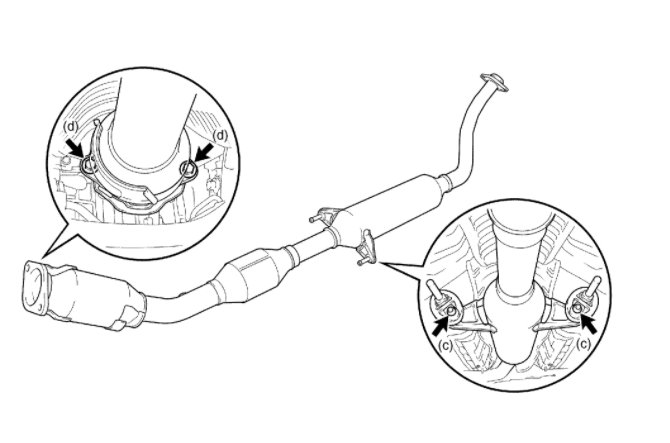 (d)
(d)
(c)
(c)