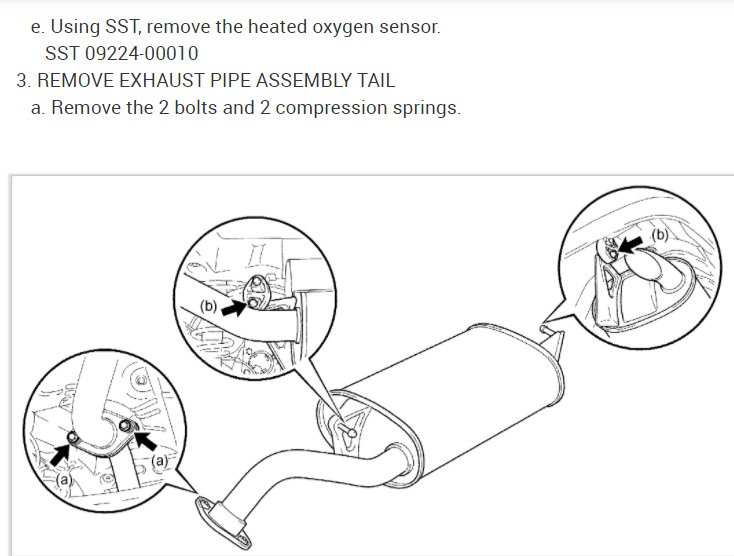 e. Using SST, remove the heated oxygen sensor.
SST 09224-00010

3. REMOVE EXHAUST PIPE ASSEMBLY TAIL

a. Remove the 2 bolts and 2 compression springs.

(b)

(b)

(a)

(a)