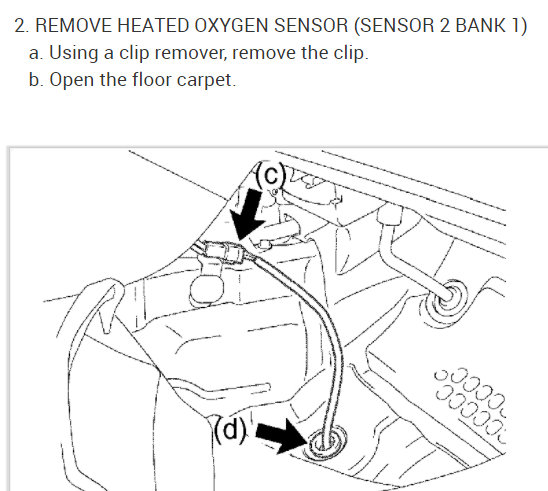 2. REMOVE HEATED OXYGEN SENSOR (SENSOR 2 BANK 1)

a. Using a clip remover, remove the clip.

b. Open the floor carpet.

(c)

(d)